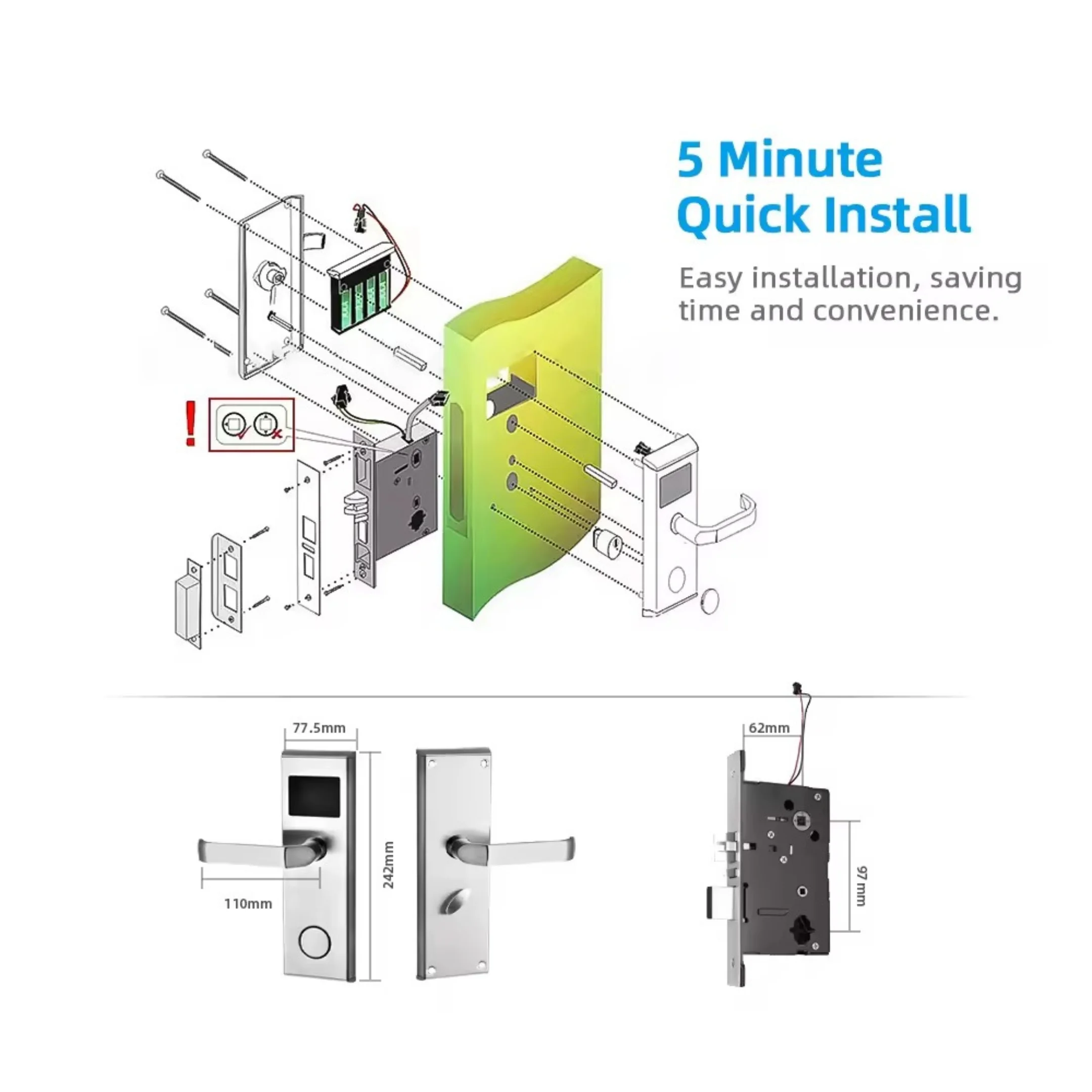 5 Minute
Quick Install

Easy installation, saving time and convenience.

!

77.5mm

242mm

110mm

62mm

97 mm